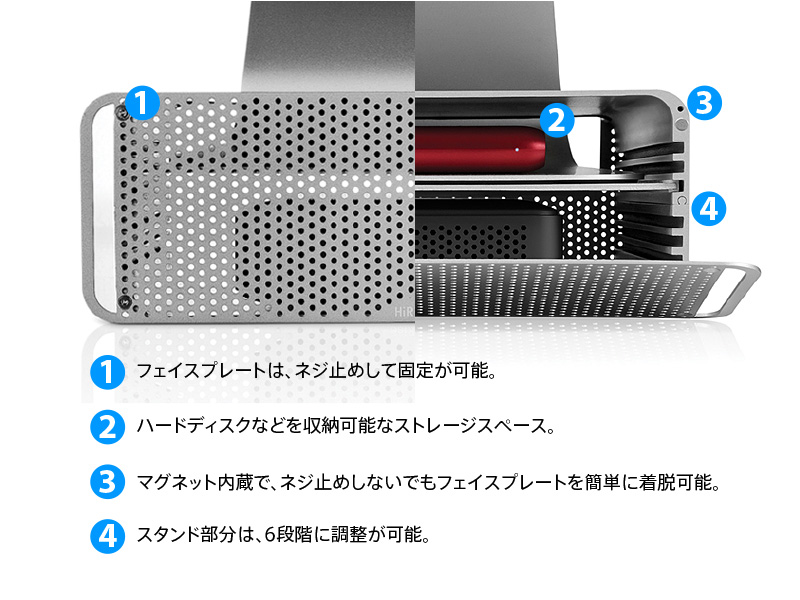 1
2
3
4
HiR

1 フェイスプレートは、ネジ止めして固定が可能。

2 ハードディスクなどを収納可能なストレージスペース。

3 マグネット内蔵で、ネジ止めしないでもフェイスプレートを簡単に着脱可能。

4 スタンド部分は、6段階に調整が可能。